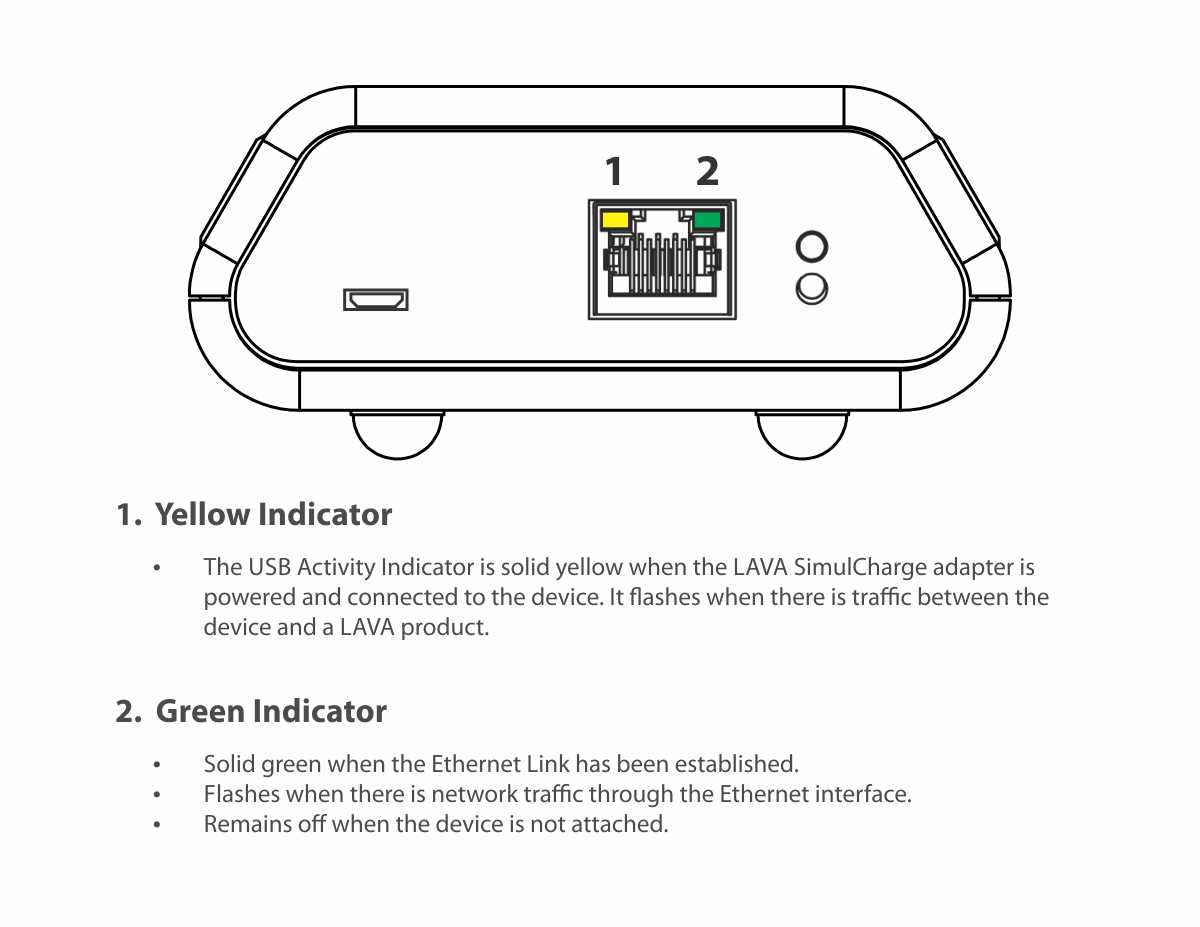 1 2

1. Yellow Indicator

• The USB Activity Indicator is solid yellow when the LAVA SimulCharge adapter is powered and connected to the device. It flashes when there is traffic between the device and a LAVA product.

2. Green Indicator

• Solid green when the Ethernet Link has been established.
• Flashes when there is network traffic through the Ethernet interface.
• Remains off when the device is not attached.